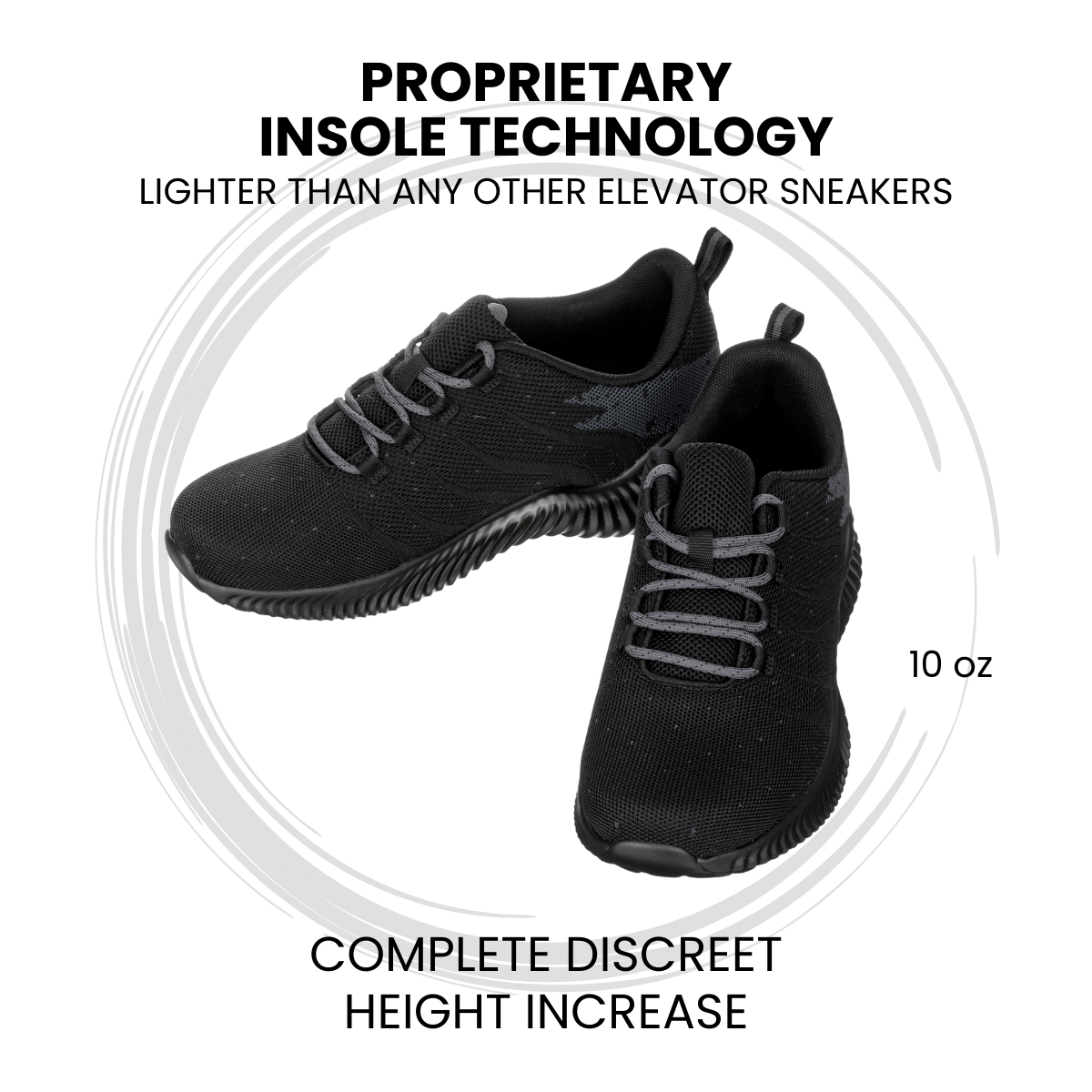 PROPRIETARY
INSOLE TECHNOLOGY
LIGHTER THAN ANY OTHER ELEVATOR SNEAKERS

10 oz

COMPLETE DISCREET
HEIGHT INCREASE